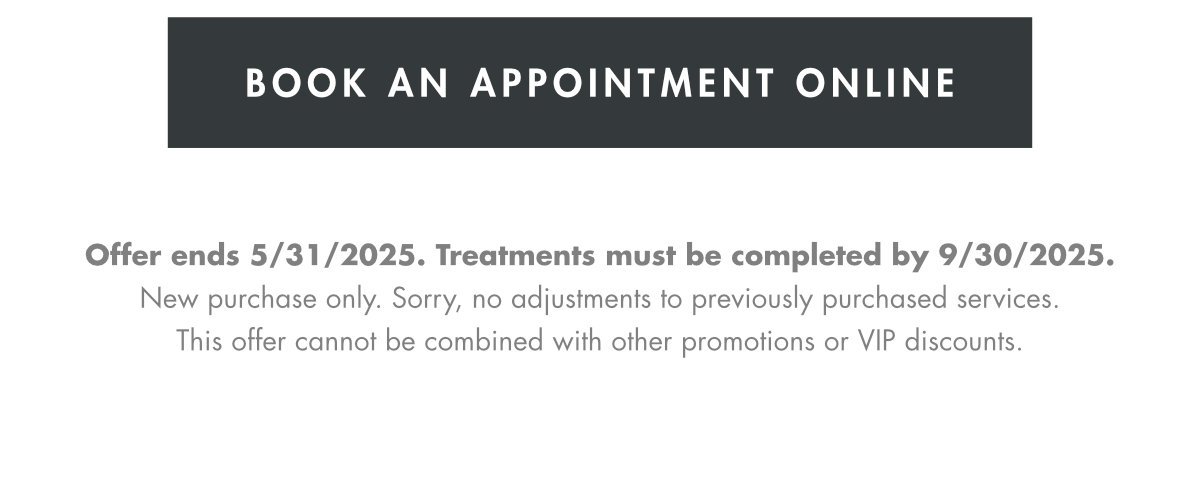 BOOK AN APPOINTMENT ONLINE

Offer ends 5/31/2025. Treatments must be completed by 9/30/2025. New purchase only. Sorry, no adjustments to previously purchased services. This offer cannot be combined with other promotions or VIP discounts.